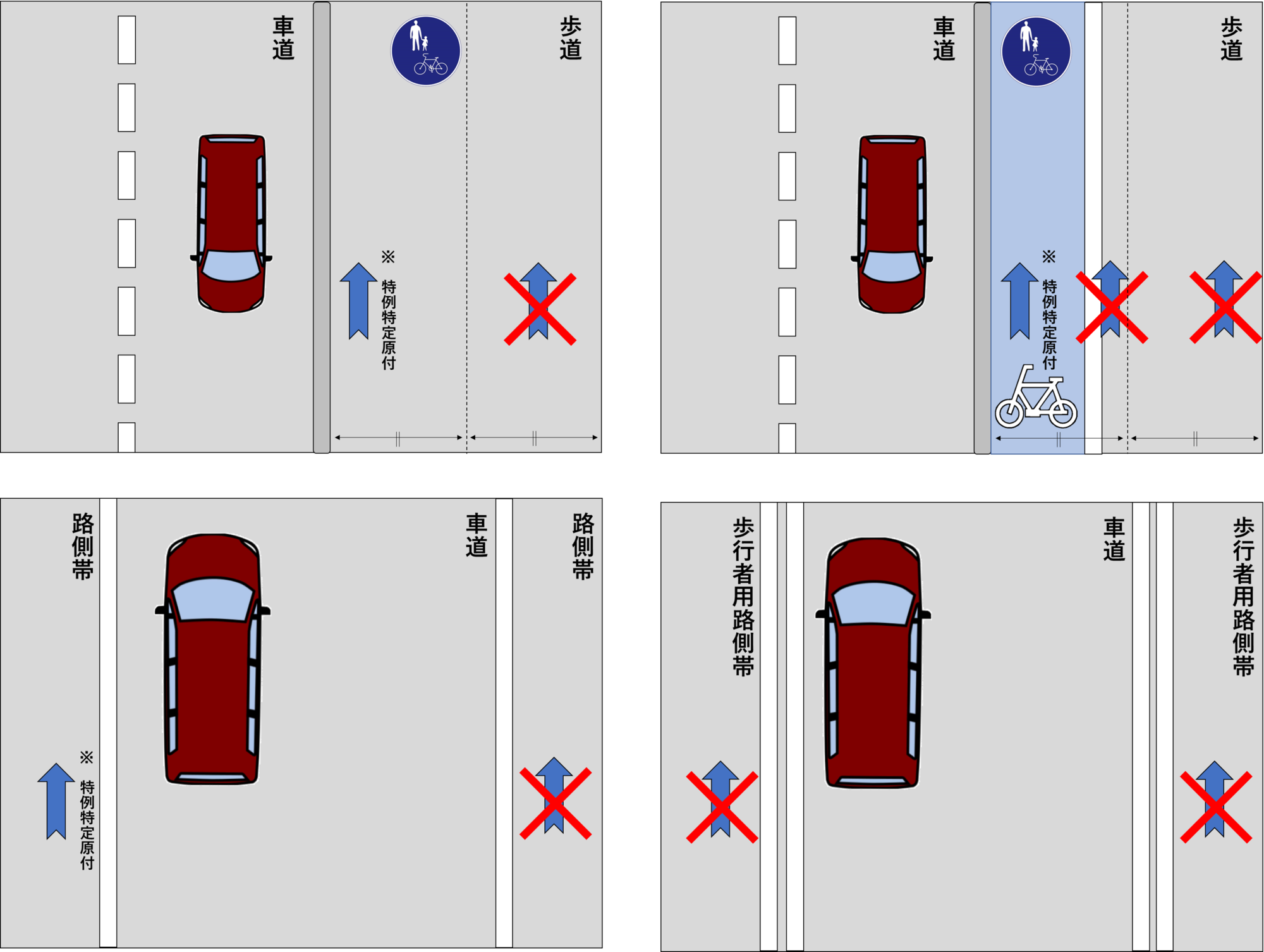 車道

歩道

※特例特定原付

車道

歩道

※特例特定原付

路側帯

車道

路側帯

※特例特定原付

歩行者用路側帯

車道

歩行者用路側帯