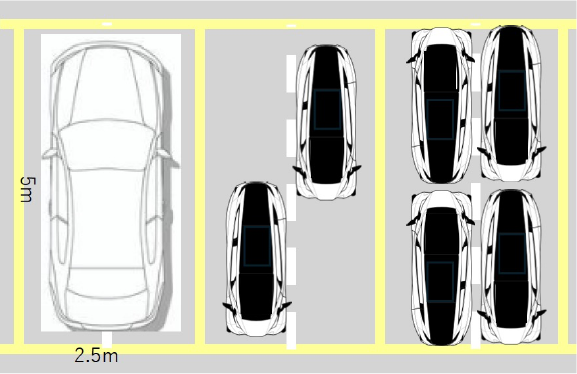 5m
2.5m